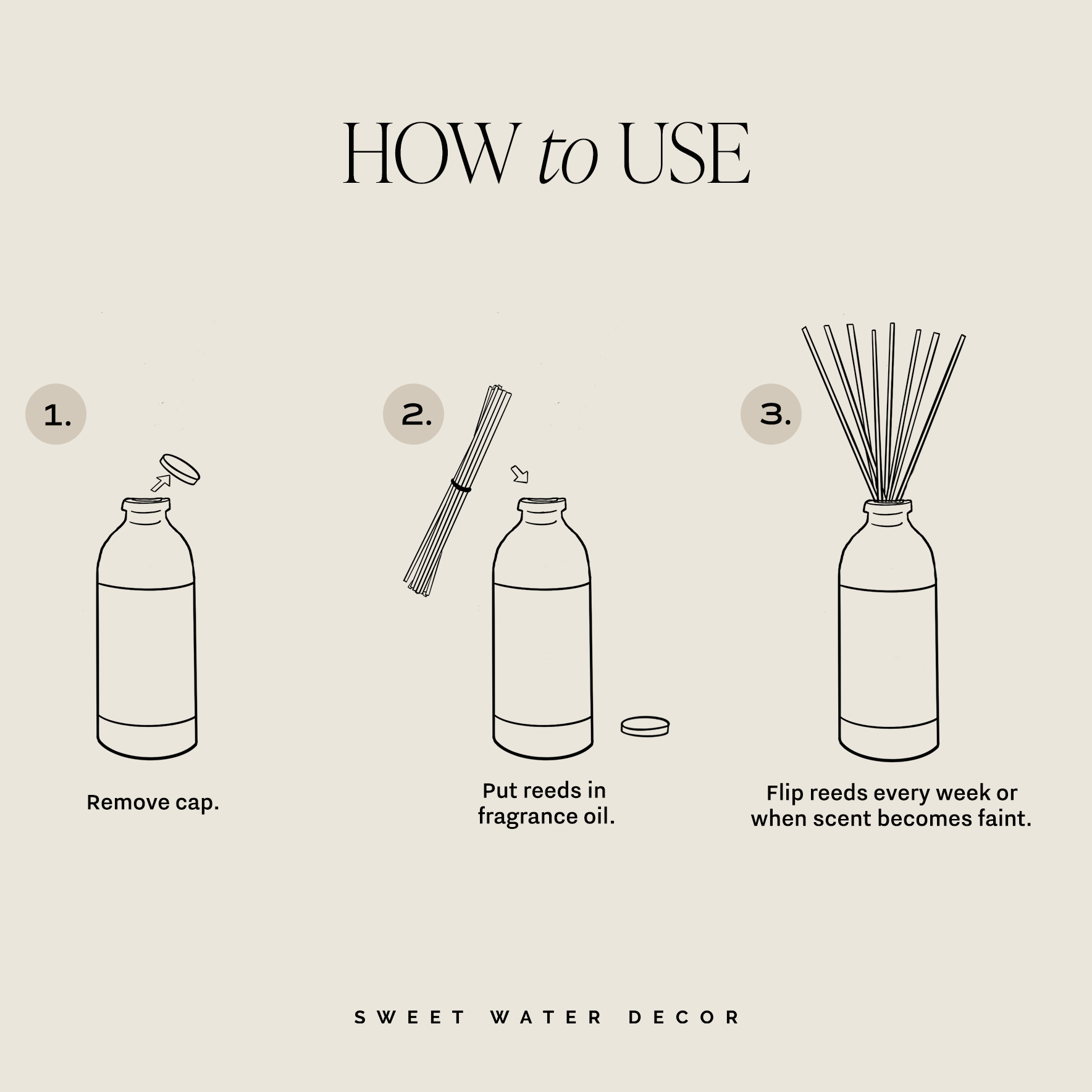 HOW to USE

1.

Remove cap.

2.

Put reeds in fragrance oil.

3.

Flip reeds every week or when scent becomes faint.

SWEET WATER DECOR