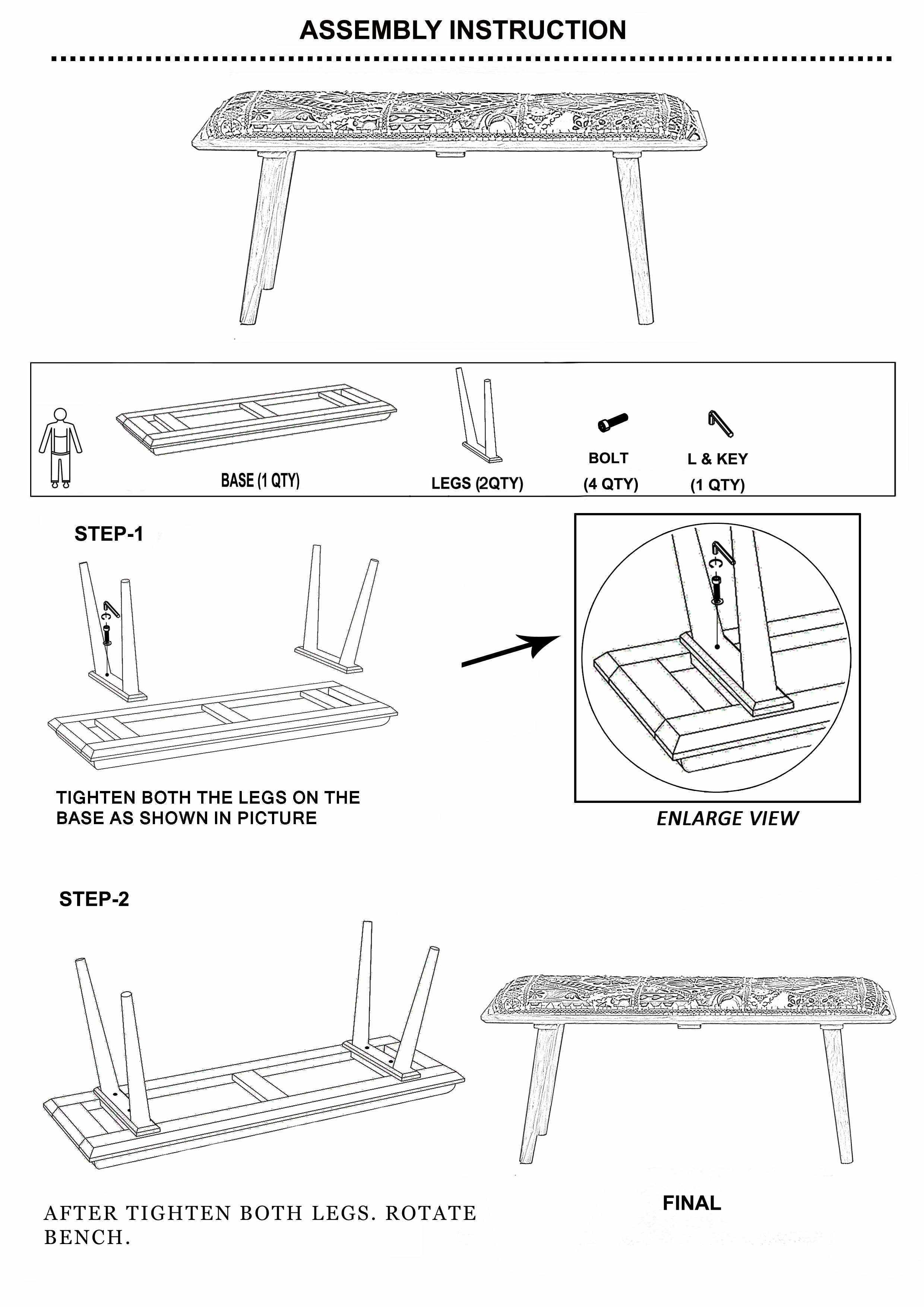 ASSEMBLY INSTRUCTION

BASE (1 QTY)

LEGS (2QTY)

BOLT
(4 QTY)

L & KEY
(1 QTY)

STEP-1

TIGHTEN BOTH THE LEGS ON THE BASE AS SHOWN IN PICTURE

ENLARGE VIEW

STEP-2

AFTER TIGHTEN BOTH LEGS. ROTATE BENCH.

FINAL