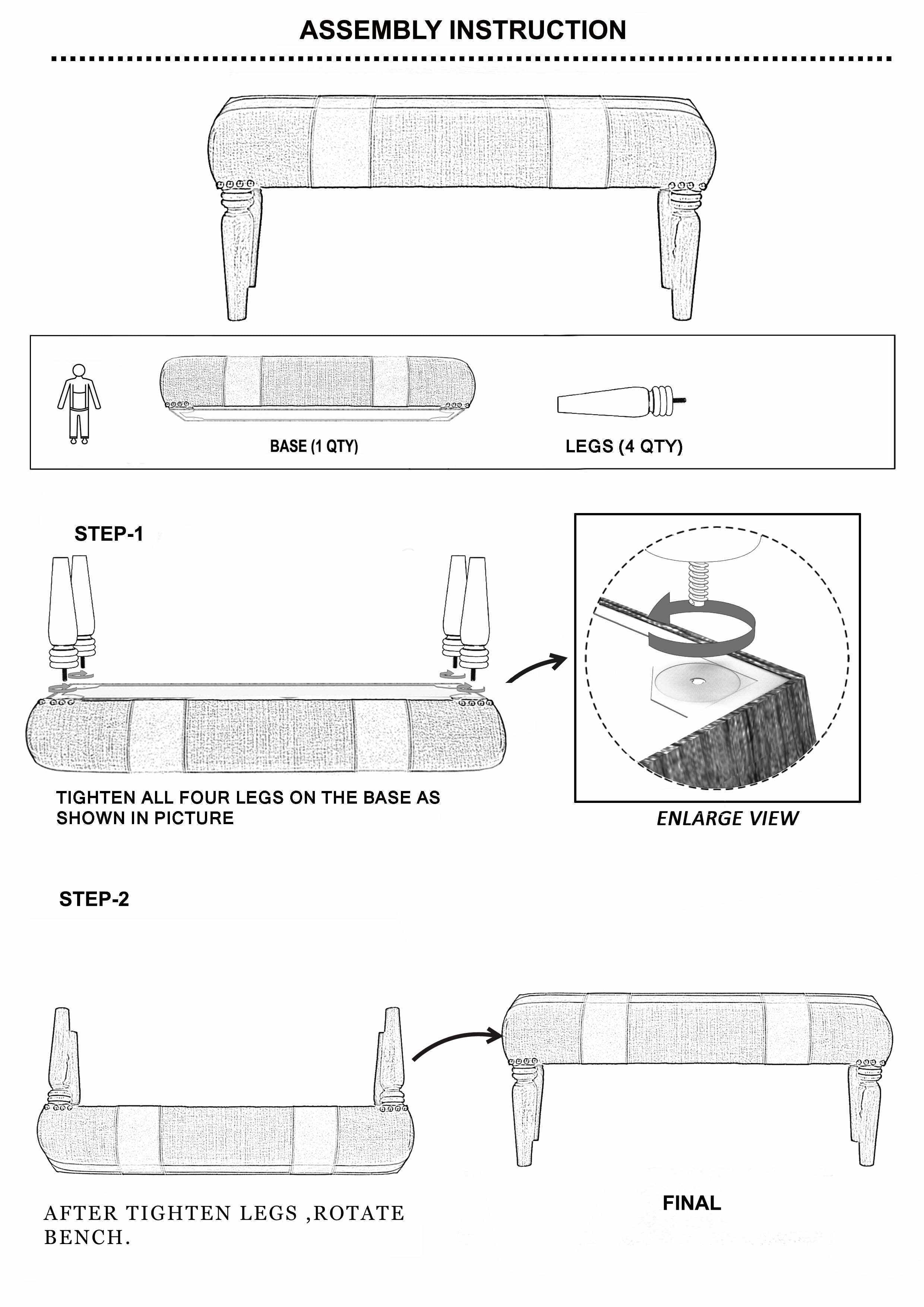 ASSEMBLY INSTRUCTION

BASE (1 QTY)

LEGS (4 QTY)

STEP-1

TIGHTEN ALL FOUR LEGS ON THE BASE AS SHOWN IN PICTURE

ENLARGE VIEW

STEP-2

AFTER TIGHTEN LEGS ,ROTATE BENCH.

FINAL