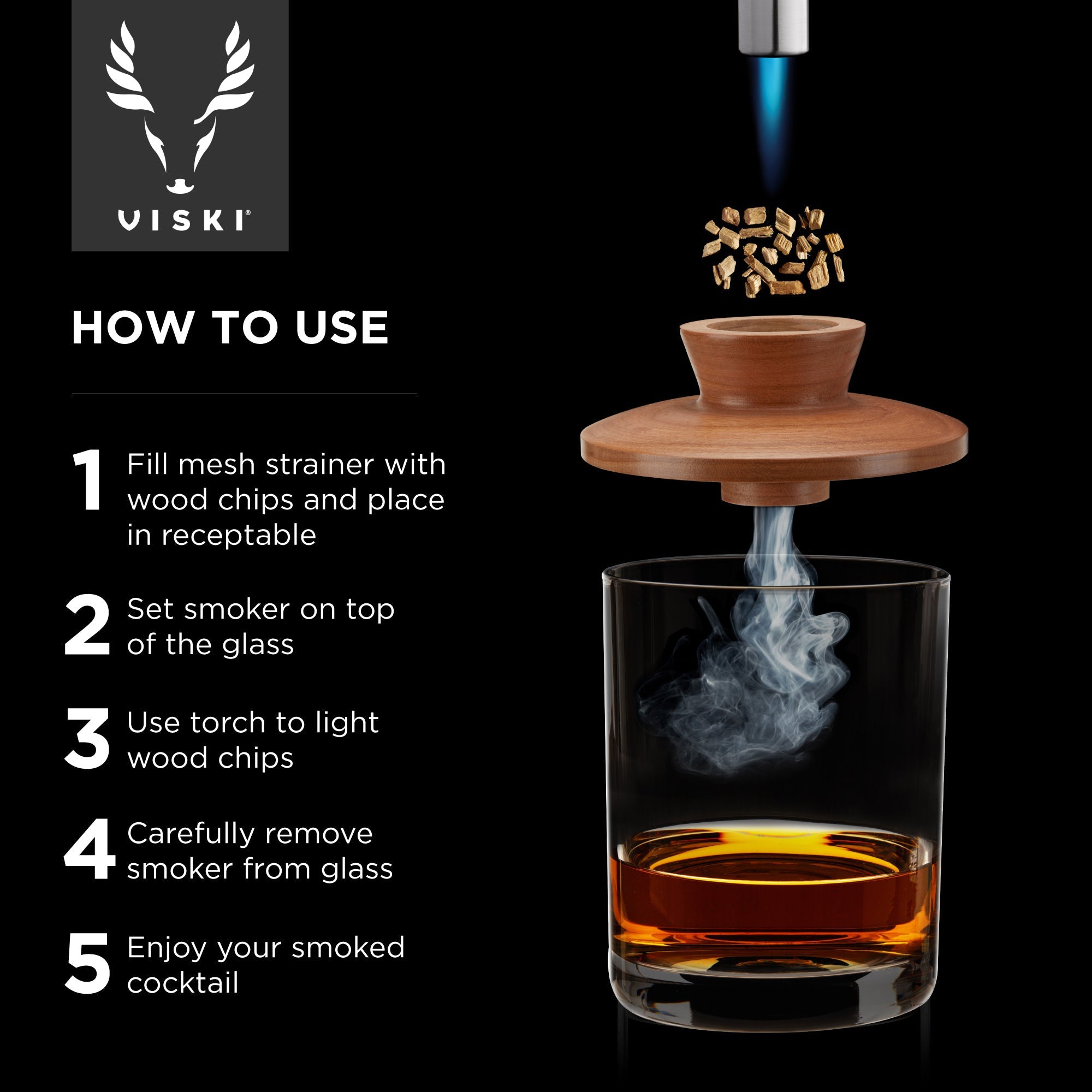 VISKI®

HOW TO USE

1 Fill mesh strainer with wood chips and place in receptable

2 Set smoker on top of the glass

3 Use torch to light wood chips

4 Carefully remove smoker from glass

5 Enjoy your smoked cocktail