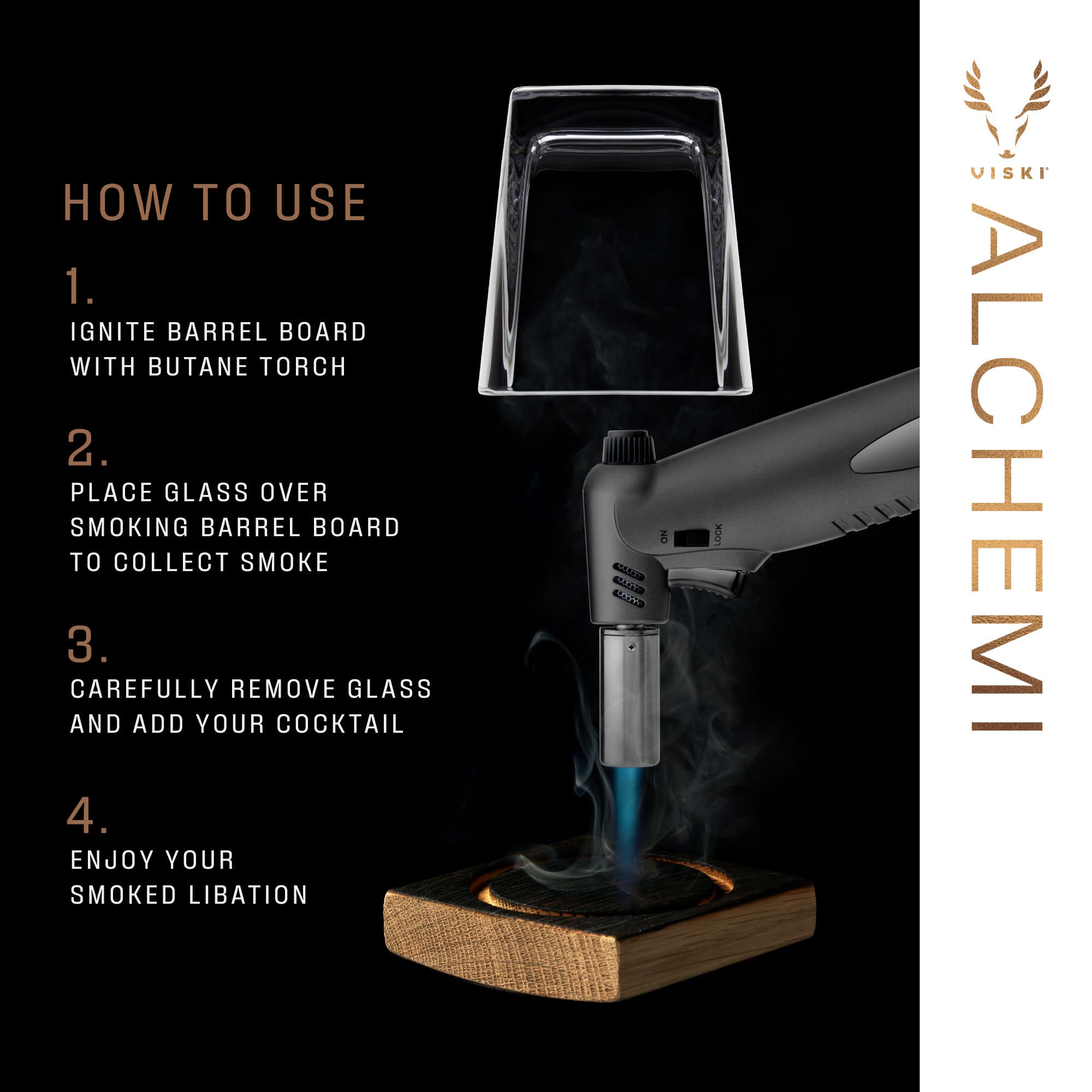 HOW TO USE

1.
IGNITE BARREL BOARD WITH BUTANE TORCH

2.
PLACE GLASS OVER SMOKING BARREL BOARD TO COLLECT SMOKE

3.
CAREFULLY REMOVE GLASS AND ADD YOUR COCKTAIL

4.
ENJOY YOUR SMOKED LIBATION

ON LOCK

VISKI

ALCHEMI