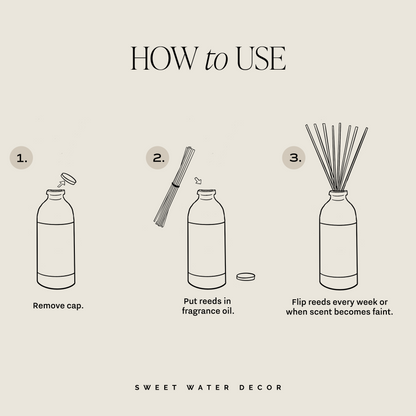 HOW to USE

1.

Remove cap.

2.

Put reeds in fragrance oil.

3.

Flip reeds every week or when scent becomes faint.

SWEET WATER DECOR