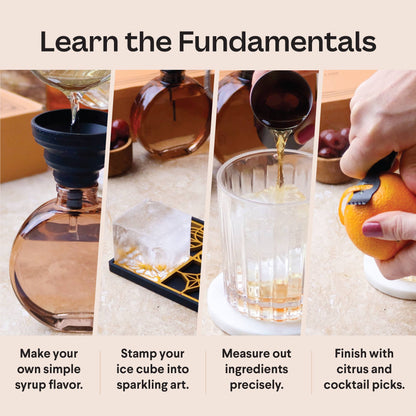 Learn the Fundamentals

Make your own simple syrup flavor.

Stamp your ice cube into sparkling art.

Measure out ingredients precisely.

Finish with citrus and cocktail picks.