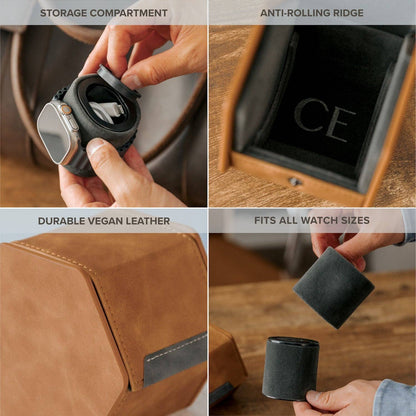 STORAGE COMPARTMENT

ANTI-ROLLING RIDGE

CE

DURABLE VEGAN LEATHER

FITS ALL WATCH SIZES