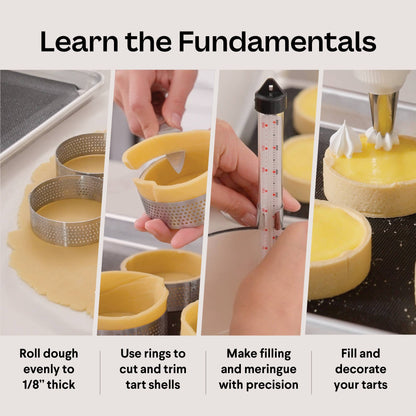 Learn the Fundamentals

Roll dough evenly to 1/8" thick

Use rings to cut and trim tart shells

Make filling and meringue with precision

Fill and decorate your tarts