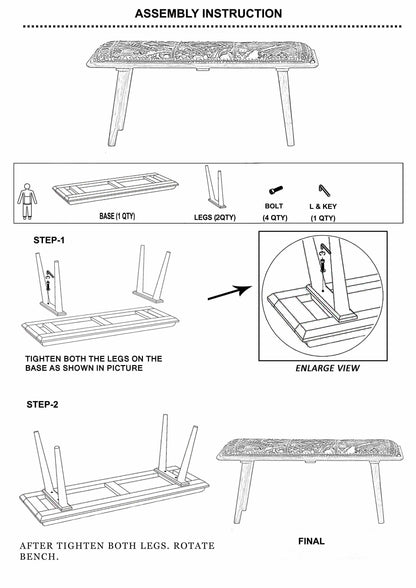 ASSEMBLY INSTRUCTION

BASE (1 QTY)

LEGS (2QTY)

BOLT
(4 QTY)

L & KEY
(1 QTY)

STEP-1

TIGHTEN BOTH THE LEGS ON THE BASE AS SHOWN IN PICTURE

ENLARGE VIEW

STEP-2

AFTER TIGHTEN BOTH LEGS. ROTATE BENCH.

FINAL