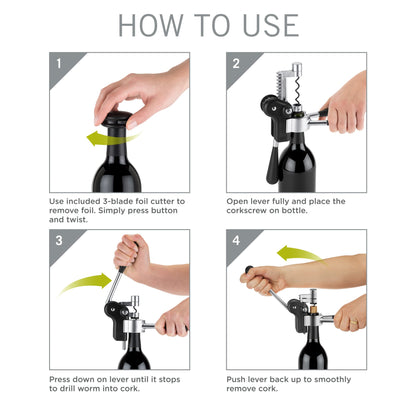 HOW TO USE

1

Use included 3-blade foil cutter to remove foil. Simply press button and twist.

2

Open lever fully and place the corkscrew on bottle.

3

Press down on lever until it stops to drill worm into cork.

4

Push lever back up to smoothly remove cork.