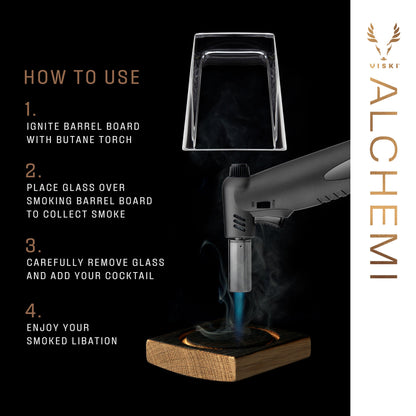 HOW TO USE

1.
IGNITE BARREL BOARD WITH BUTANE TORCH

2.
PLACE GLASS OVER SMOKING BARREL BOARD TO COLLECT SMOKE

3.
CAREFULLY REMOVE GLASS AND ADD YOUR COCKTAIL

4.
ENJOY YOUR SMOKED LIBATION

VISKI

ALCHEMI